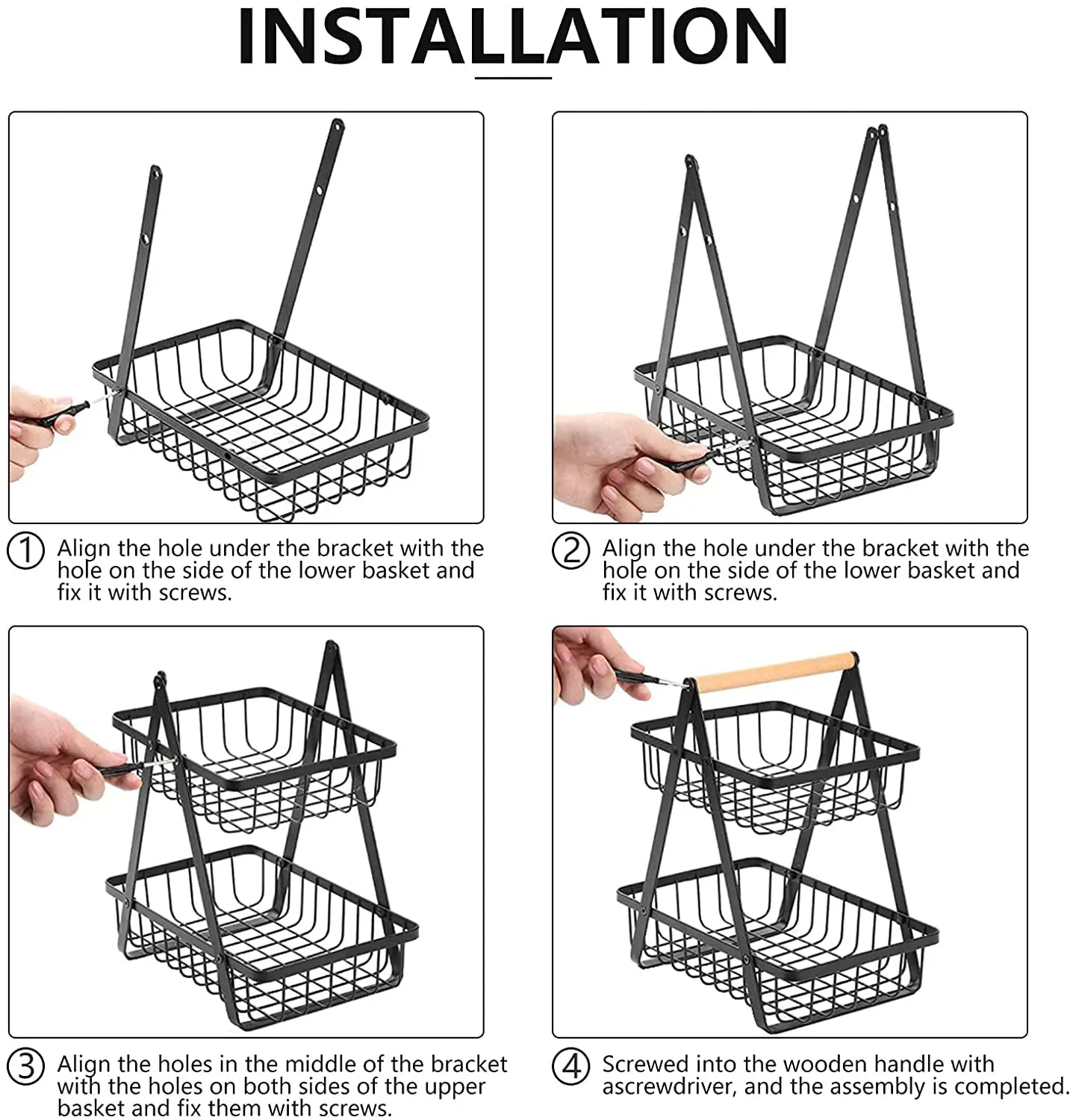 INSTALLATION

① Align the hole under the bracket with the hole on the side of the lower basket and fix it with screws.

② Align the hole under the bracket with the hole on the side of the lower basket and fix it with screws.

③ Align the holes in the middle of the bracket with the holes on both sides of the upper basket and fix them with screws.

④ Screwed into the wooden handle with ascrewdriver, and the assembly is completed.