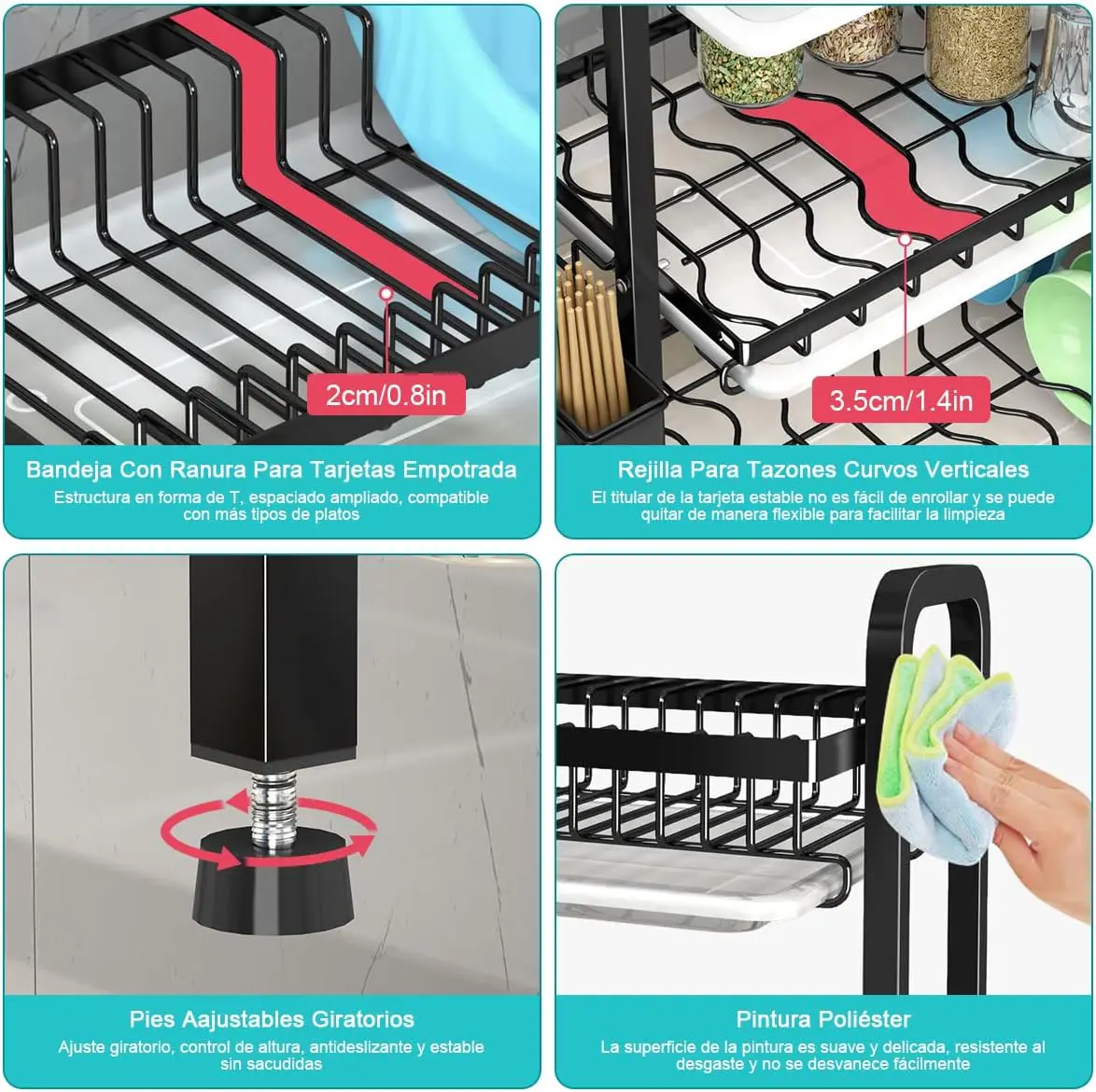 2cm/0.8in

Bandeja Con Ranura Para Tarjetas Empotrada

Estructura en forma de T, espaciado ampliado, compatible con más tipos de platos

3.5cm/1.4in

Rejilla Para Tazones Curvos Verticales

El titular de la tarjeta estable no es fácil de enrollar y se puede quitar de manera flexible para facilitar la limpieza

Pies Aajustables Giratorios

Ajuste giratorio, control de altura, antideslizante y estable sin sacudidas

Pintura Poliéster

La superficie de la pintura es suave y delicada, resistente al desgaste y no se desvanece fácilmente